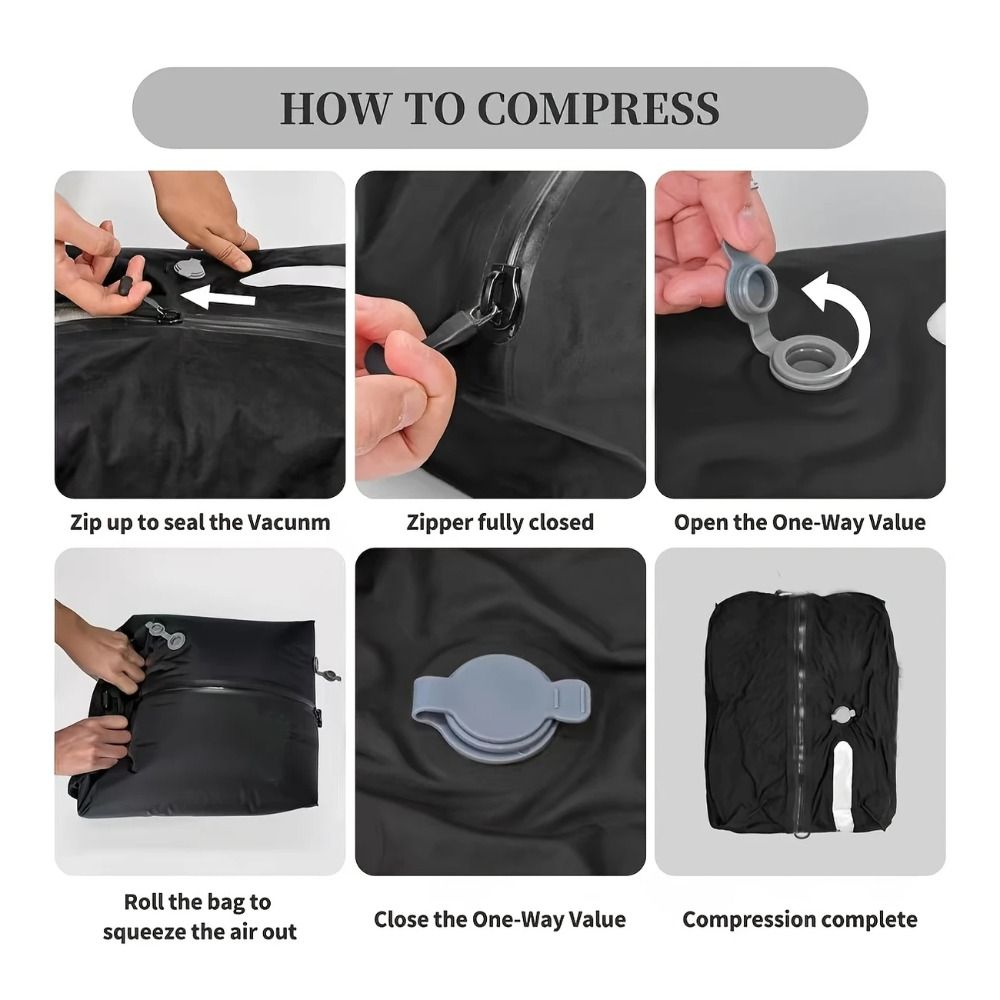 HOW TO COMPRESS

Zip up to seal the Vacunm

Zipper fully closed

Open the One-Way Value

Roll the bag to squeeze the air out

Close the One-Way Value

Compression complete