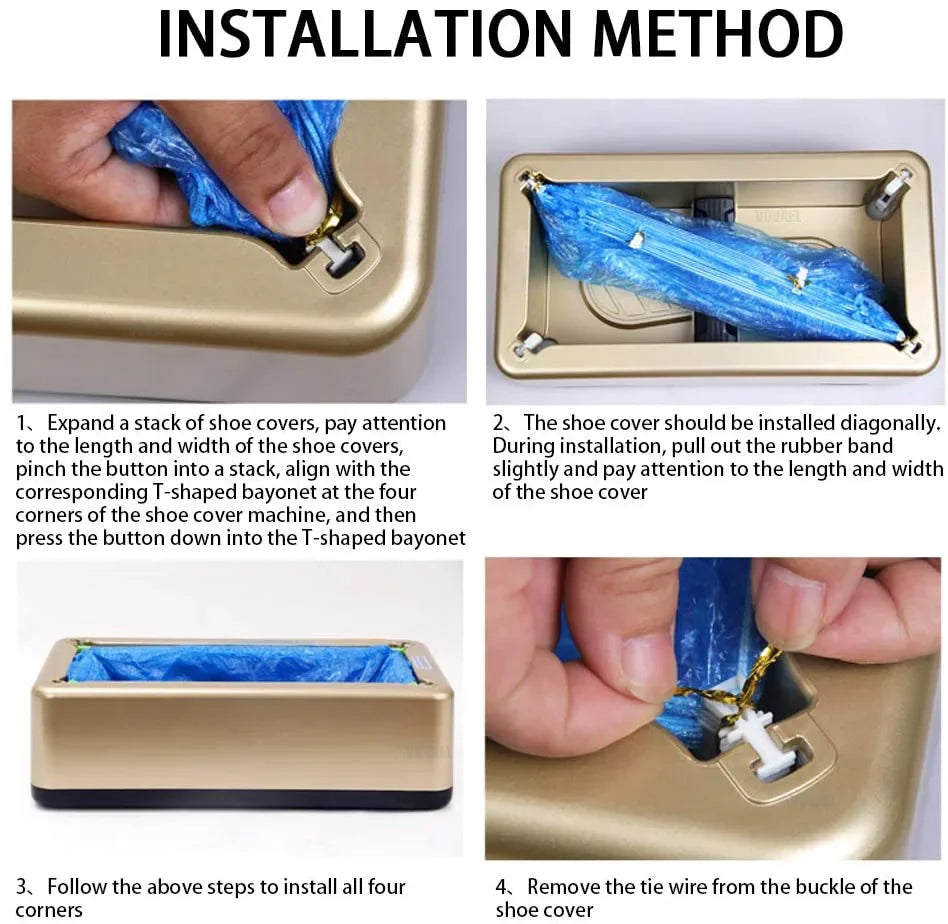 INSTALLATION METHOD

1、Expand a stack of shoe covers, pay attention to the length and width of the shoe covers, pinch the button into a stack, align with the corresponding T-shaped bayonet at the four corners of the shoe cover machine, and then press the button down into the T-shaped bayonet

2、The shoe cover should be installed diagonally. During installation, pull out the rubber band slightly and pay attention to the length and width of the shoe cover

3、Follow the above steps to install all four corners

4、Remove the tie wire from the buckle of the shoe cover