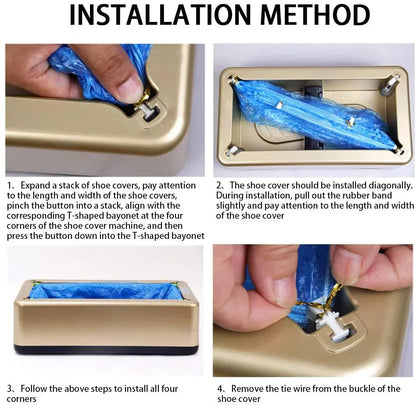 INSTALLATION METHOD

1、Expand a stack of shoe covers, pay attention to the length and width of the shoe covers, pinch the button into a stack, align with the corresponding T-shaped bayonet at the four corners of the shoe cover machine, and then press the button down into the T-shaped bayonet

2、The shoe cover should be installed diagonally. During installation, pull out the rubber band slightly and pay attention to the length and width of the shoe cover

3、Follow the above steps to install all four corners

4、Remove the tie wire from the buckle of the shoe cover