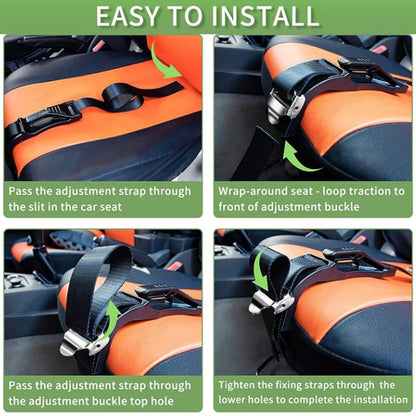 EASY TO INSTALL

Pass the adjustment strap through the slit in the car seat

Wrap-around seat - loop traction to front of adjustment buckle

Pass the adjustment strap through the adjustment buckle top hole

Tighten the fixing straps through the lower holes to complete the installation