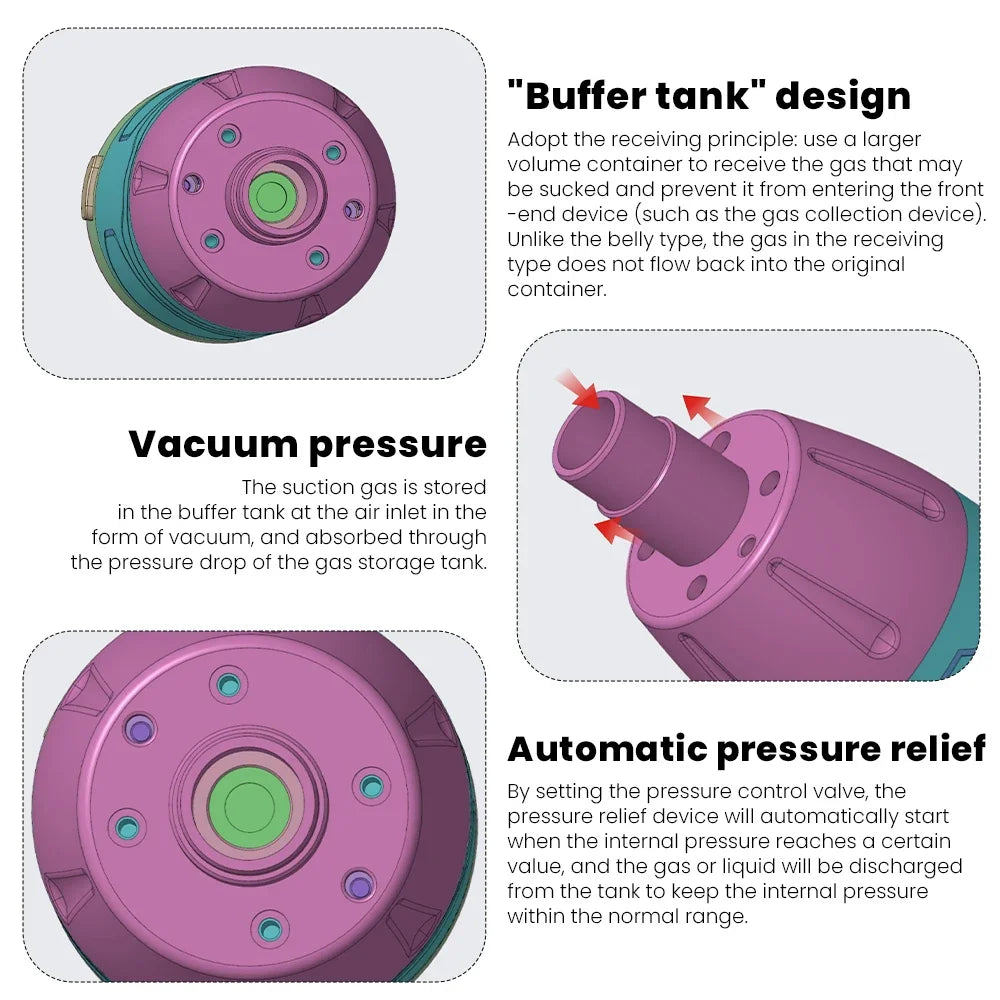 "Buffer tank" design

Adopt the receiving principle: use a larger volume container to receive the gas that may be sucked and prevent it from entering the front -end device (such as the gas collection device). Unlike the belly type, the gas in the receiving type does not flow back into the original container.

Vacuum pressure

The suction gas is stored in the buffer tank at the air inlet in the form of vacuum, and absorbed through the pressure drop of the gas storage tank.

Automatic pressure relief

By setting the pressure control valve, the pressure relief device will automatically start when the internal pressure reaches a certain value, and the gas or liquid will be discharged from the tank to keep the internal pressure within the normal range.