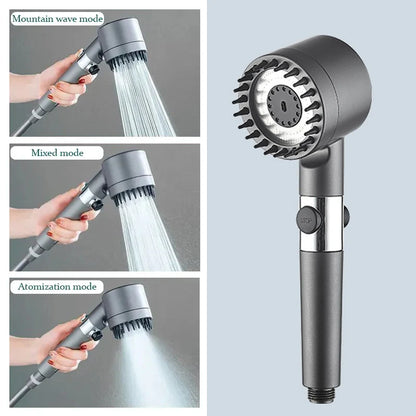 Mountain wave mode

Mixed mode

Atomization mode

STOP